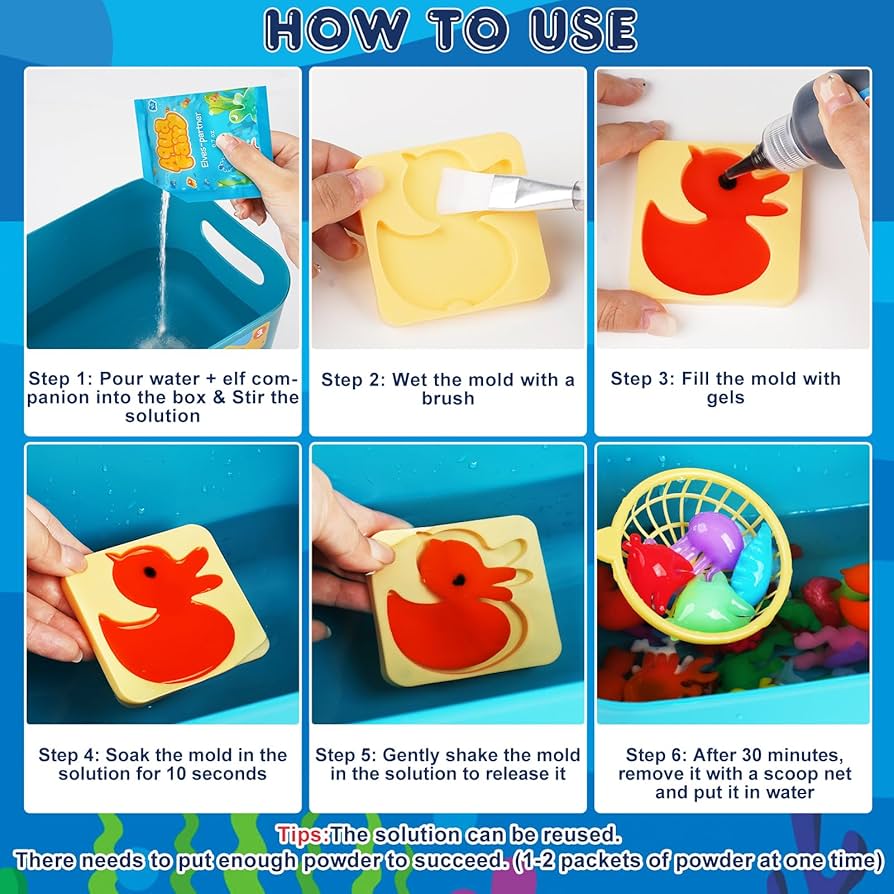 HOW TO USE

Elves-partner

Step 1: Pour water + elf companion into the box & Stir the solution

Step 2: Wet the mold with a brush

Step 3: Fill the mold with gels

Step 4: Soak the mold in the solution for 10 seconds

Step 5: Gently shake the mold in the solution to release it

Step 6: After 30 minutes, remove it with a scoop net and put it in water

Tips:The solution can be reused.
There needs to put enough powder to succeed. (1-2 packets of powder at one time)